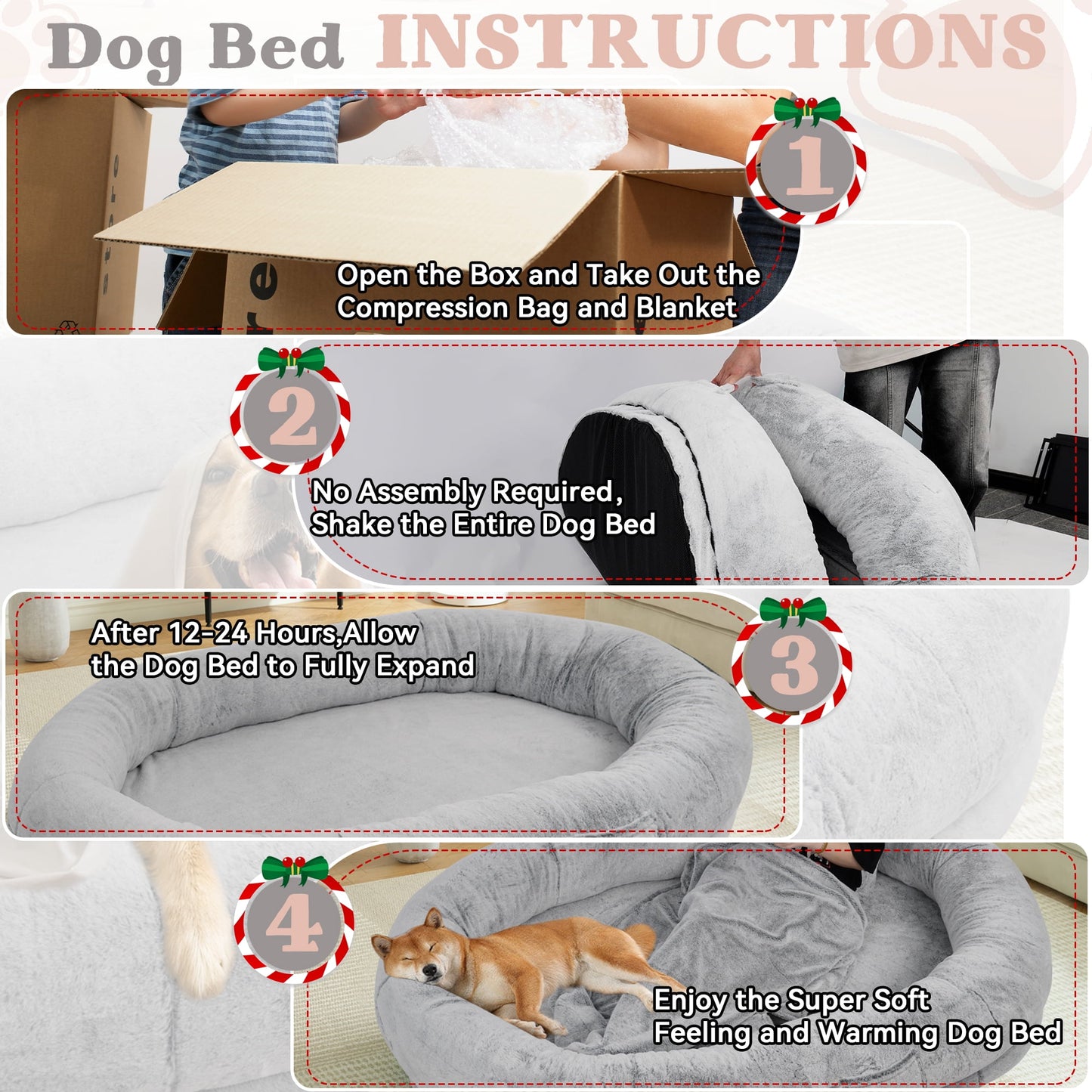 Dog Bed INSTRUCTIONS

1

Open the Box and Take Out the Compression Bag and Blanket

2

No Assembly Required, Shake the Entire Dog Bed

After 12-24 Hours,Allow the Dog Bed to Fully Expand

3

4

Enjoy the Super Soft Feeling and Warming Dog Bed