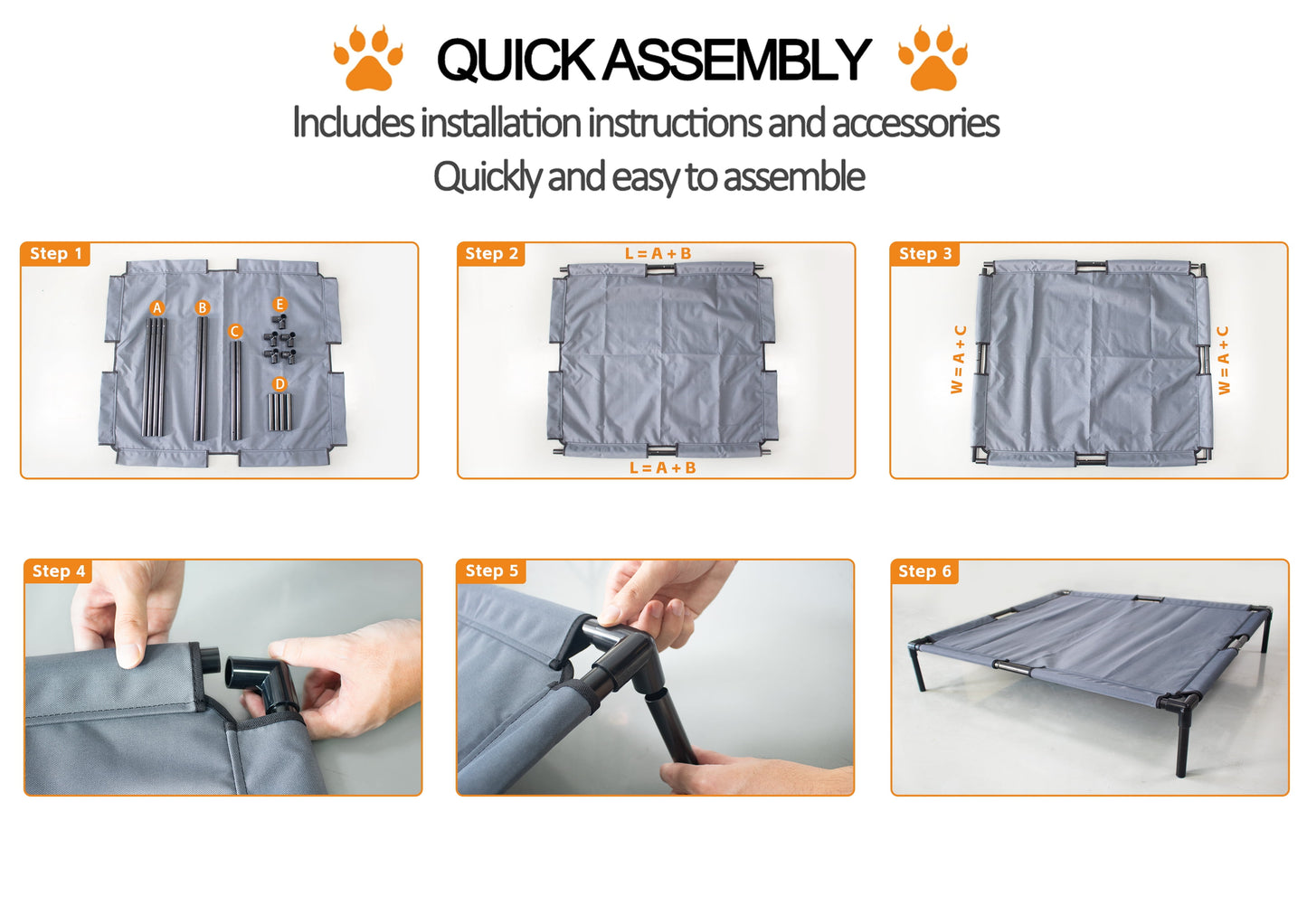 QUICK ASSEMBLY

Includes installation instructions and accessories

Quickly and easy to assemble

Step 1

A

B

C

E

D

Step 2

L = A + B

L = A + B

Step 3

W = A + C

W = A + C

Step 4

Step 5

Step 6